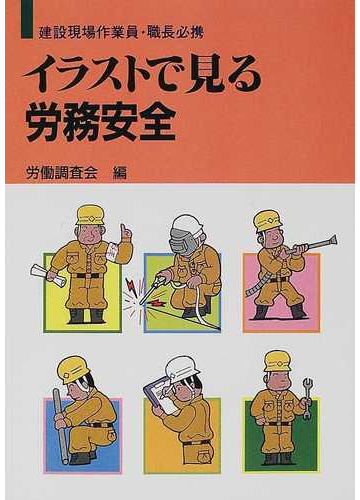 建設現場作業員・職長必携

イラストで見る
労務安全

労働調査会　編